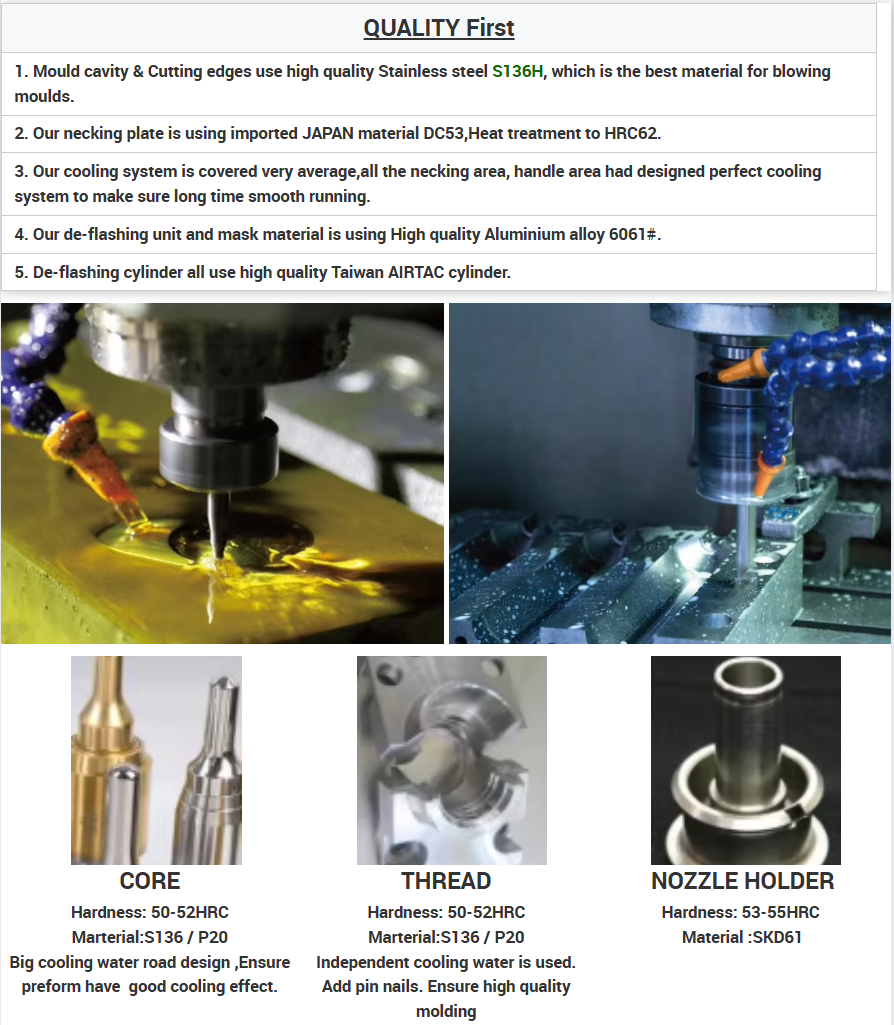 QUALITY First

1. Mould cavity & Cutting edges use high quality Stainless steel S136H, which is the best material for blowing moulds.

2. Our necking plate is using imported JAPAN material DC53,Heat treatment to HRC62.

3. Our cooling system is covered very average,all the necking area, handle area had designed perfect cooling system to make sure long time smooth running.

4. Our de-flashing unit and mask material is using High quality Aluminium alloy 6061#.

5. De-flashing cylinder all use high quality Taiwan AIRTAC cylinder.

CORE
Hardness: 50-52HRC
Marterial:S136 / P20
Big cooling water road design ,Ensure preform have good cooling effect.

THREAD
Hardness: 50-52HRC
Marterial:S136 / P20
Independent cooling water is used. Add pin nails. Ensure high quality molding

NOZZLE HOLDER
Hardness: 53-55HRC
Material :SKD61